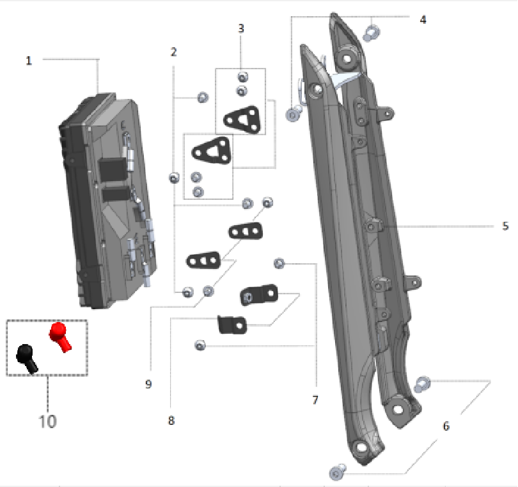 1

2

3

4

5

6

7

8

9

10