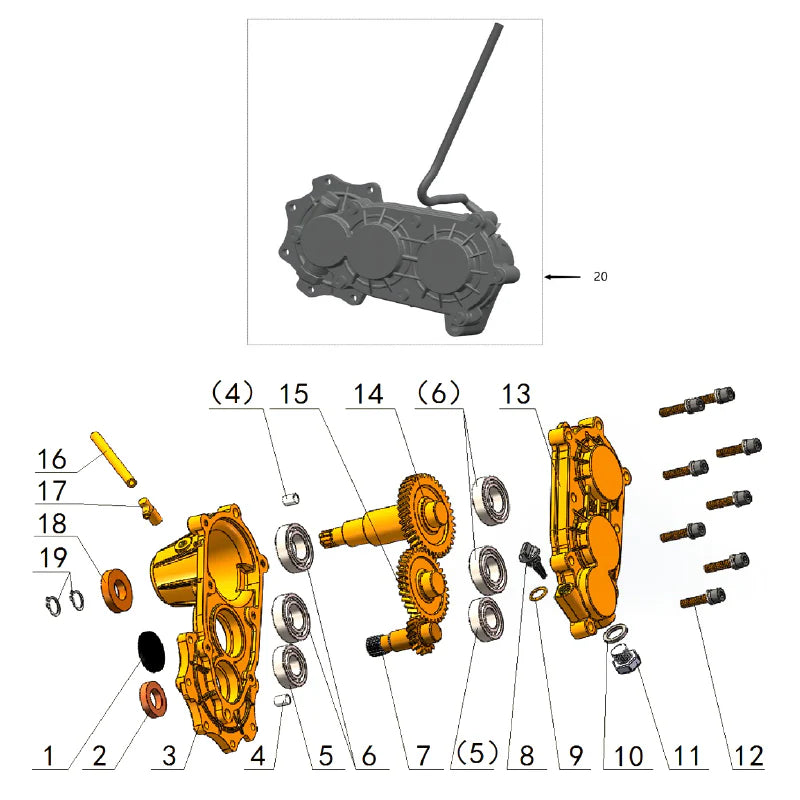 20

(4)
15
14
(6)
13
16
17
18
19
1
2
3
4
5
6
7
(5)
8
9
10
11
12