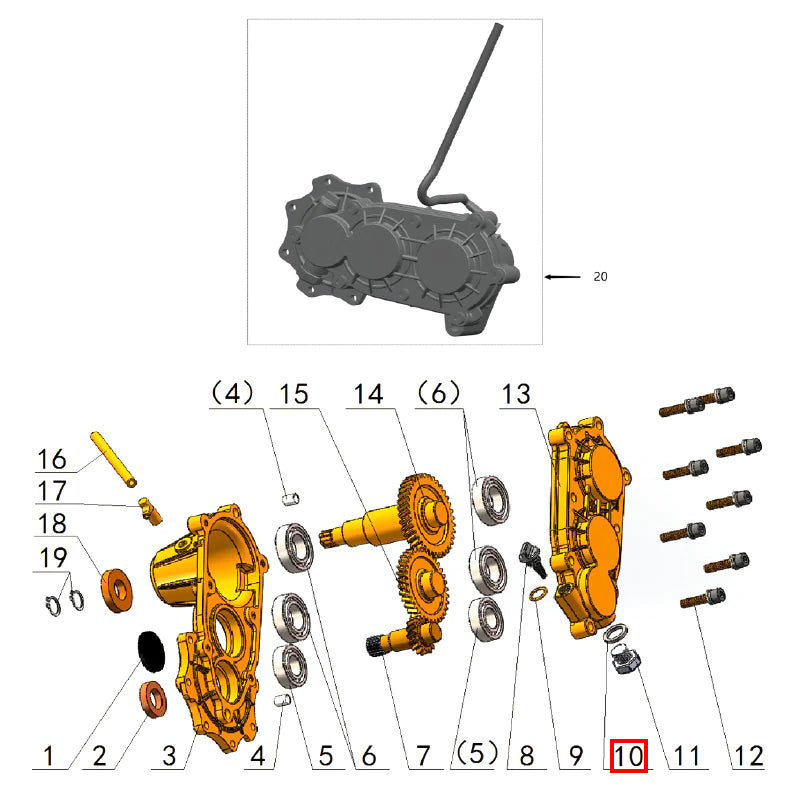 20

(4) 15 14 (6) 13

16
17
18
19

1 2 3 4 5 6 7 (5) 8 9 10 11 12