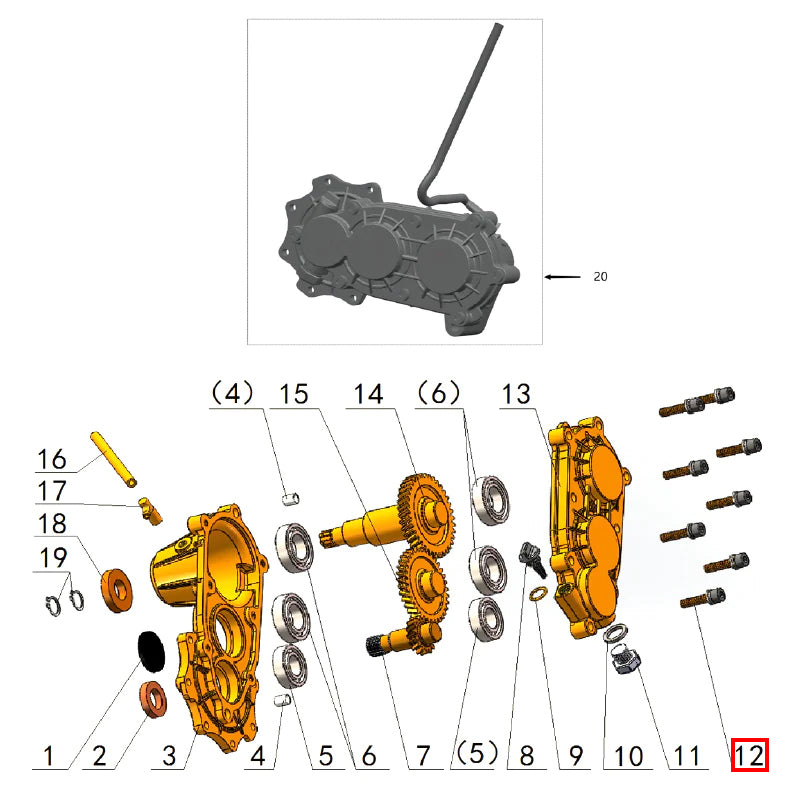 20

（4） 15 14 （6） 13

16

17

18

19

1 2 3 4 5 6 7 （5） 8 9 10 11 12