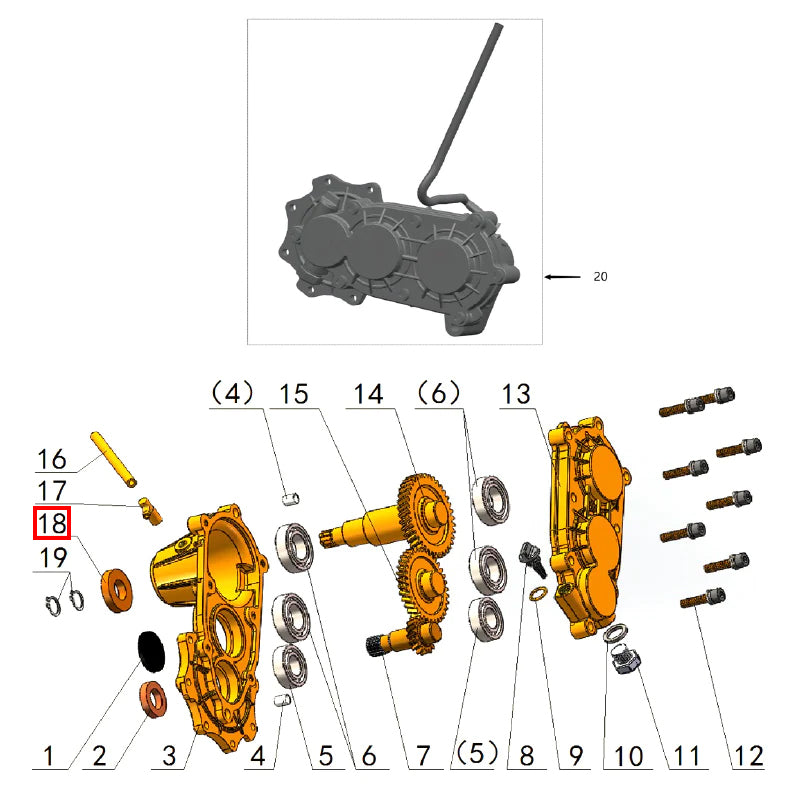 20

(4) 15 14 (6) 13

16

17

18

19

1 2 3 4 5 6 7 (5) 8 9 10 11 12