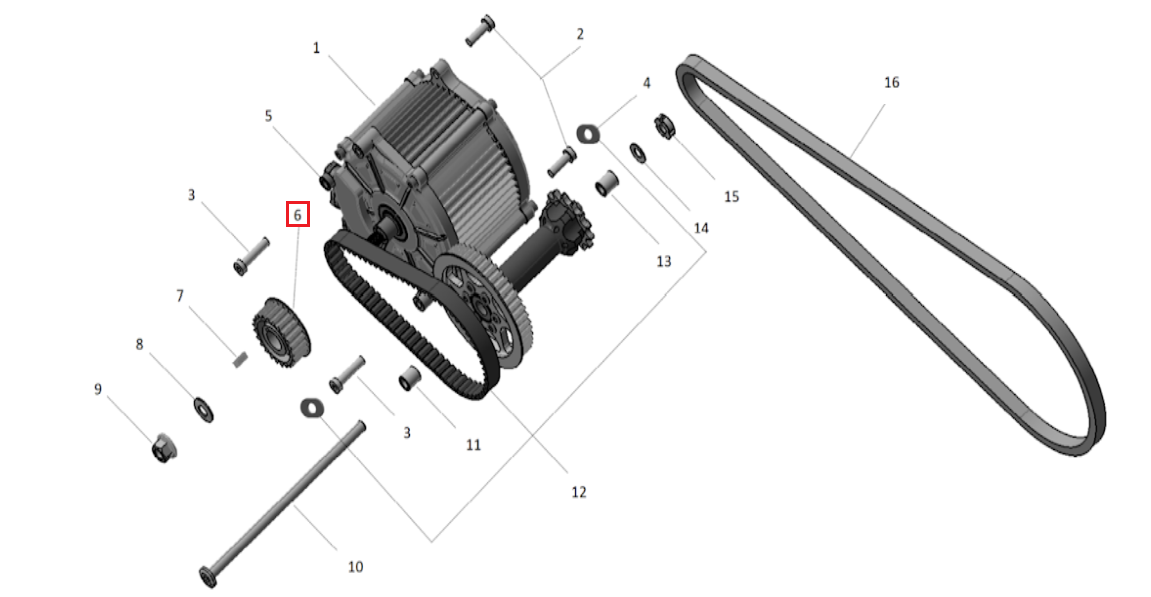 1
2
4
16
5
15
3
6
14
13
7
8
9
3
11
12
10