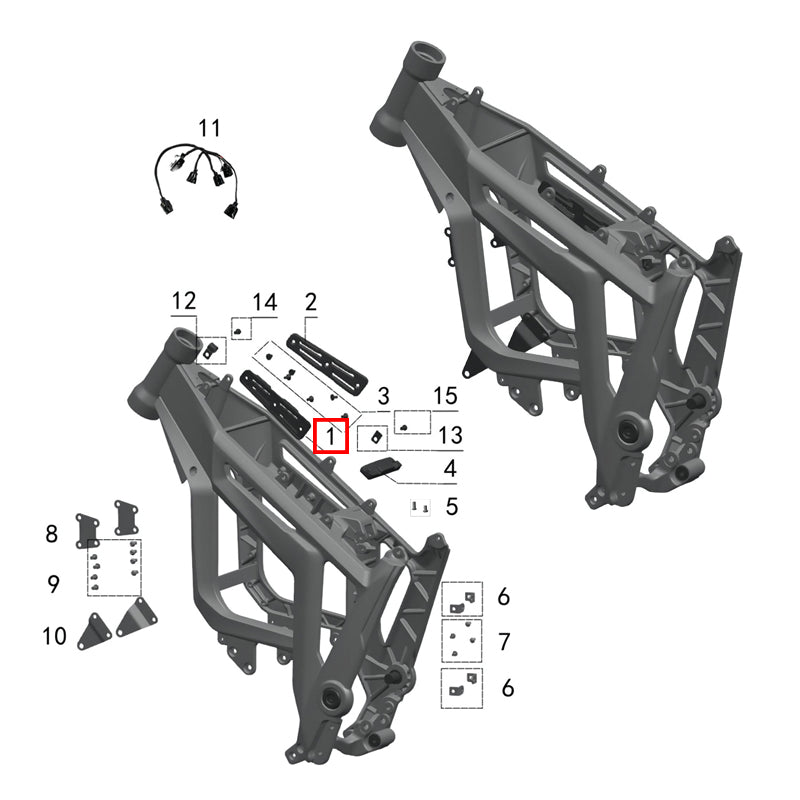 11

12
14
2
3
15
1
13
4
5
8
9
10
6
7
6