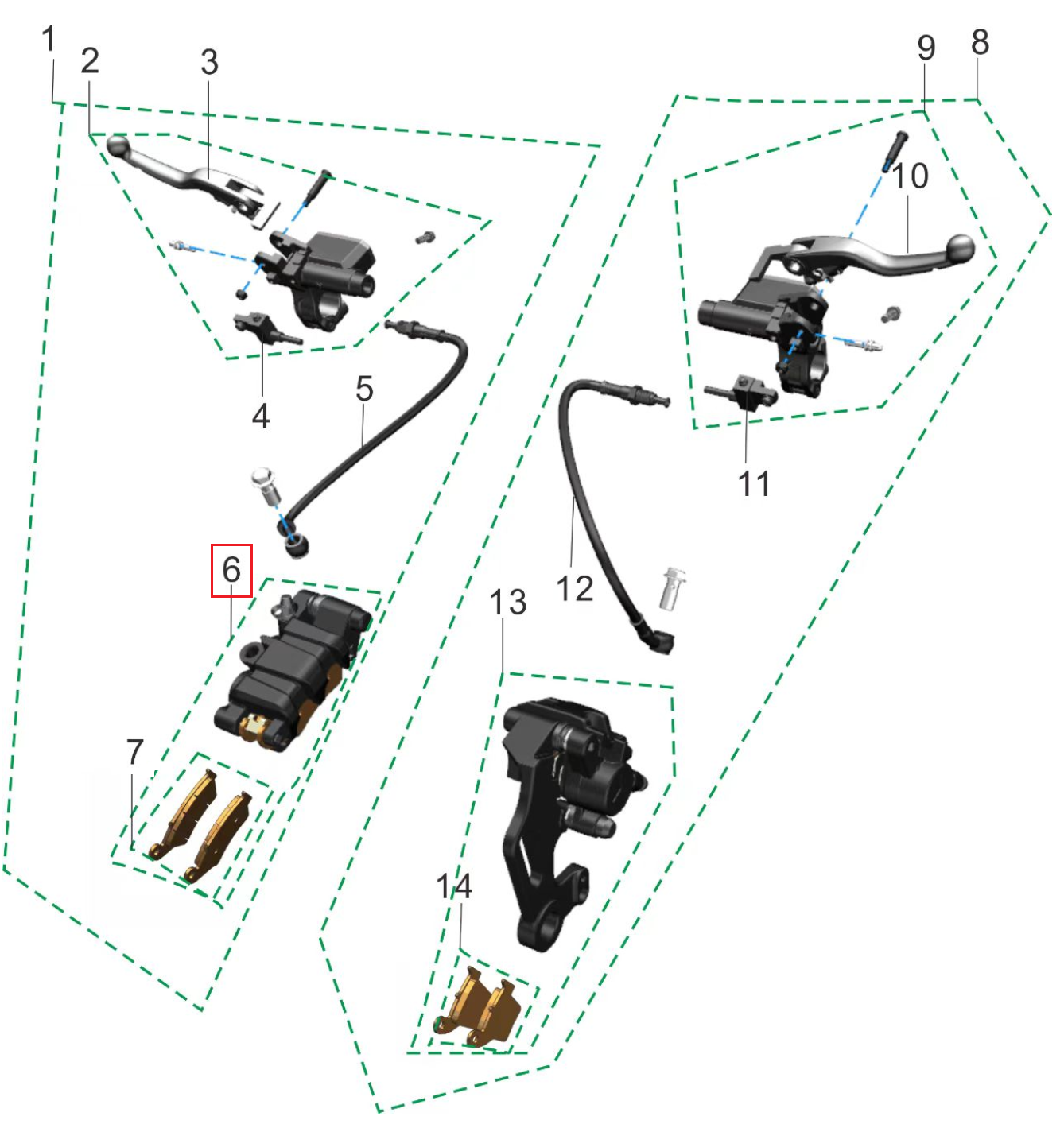 1
2
3
9
8
10
4
5
11
6
12
13
7
14