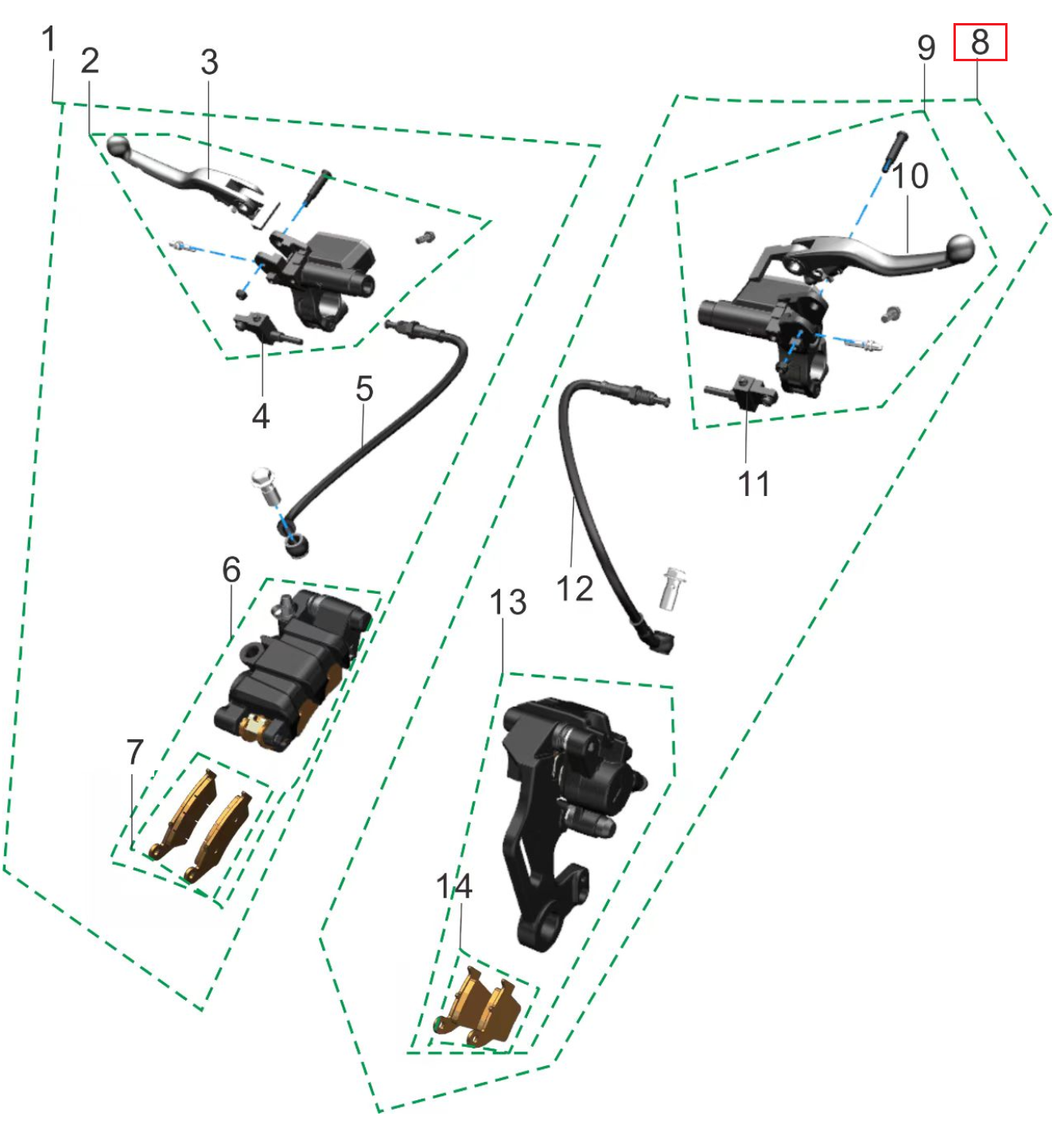 1
2
3
9
8
10
4
5
11
6
12
13
7
14