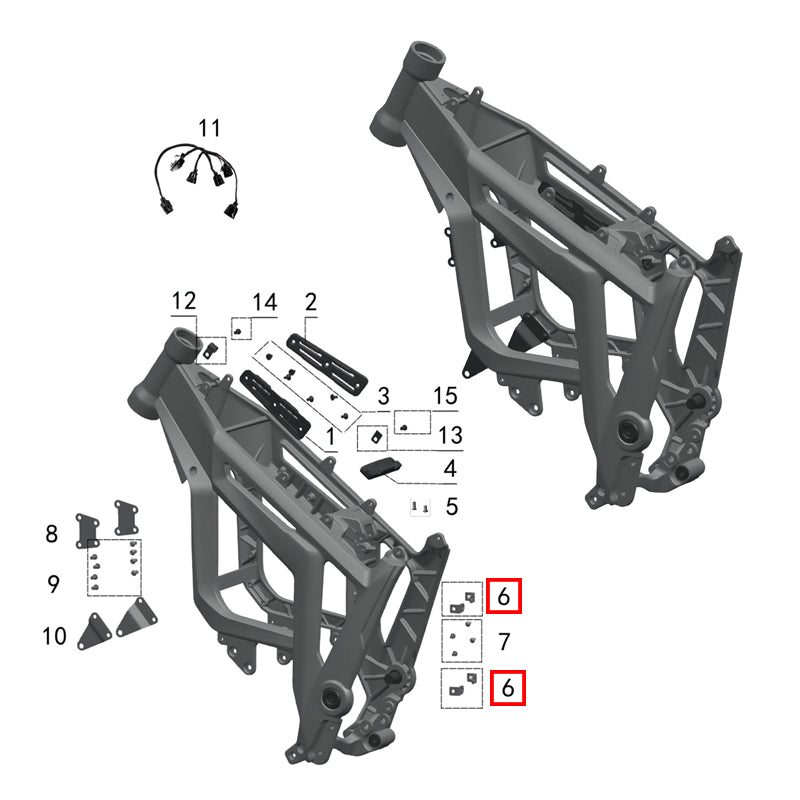 11

12
14
2
3
15
13
1
4
5
8
9
10
6
7
6