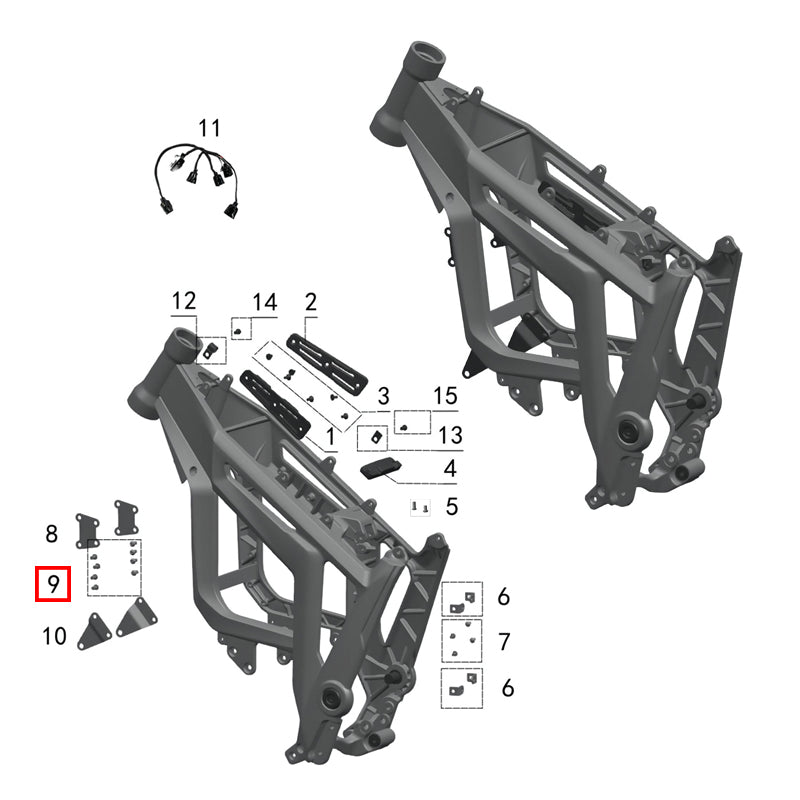 11

12

14

2

3

15

13

1

4

5

8

9

10

6

7

6