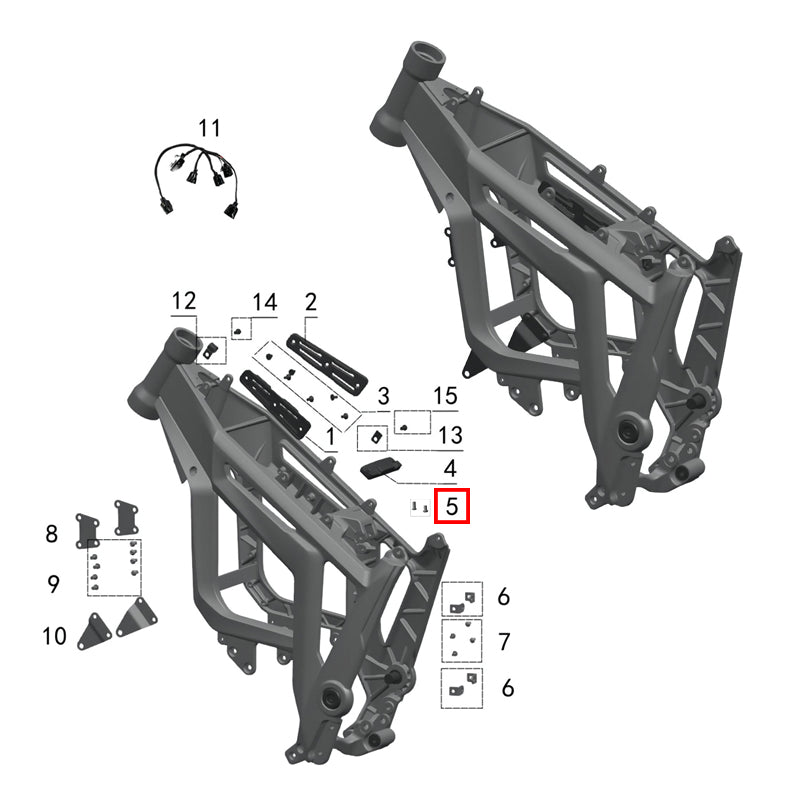 11

12

14

2

3

15

1

13

4

5

8

9

10

6

7

6