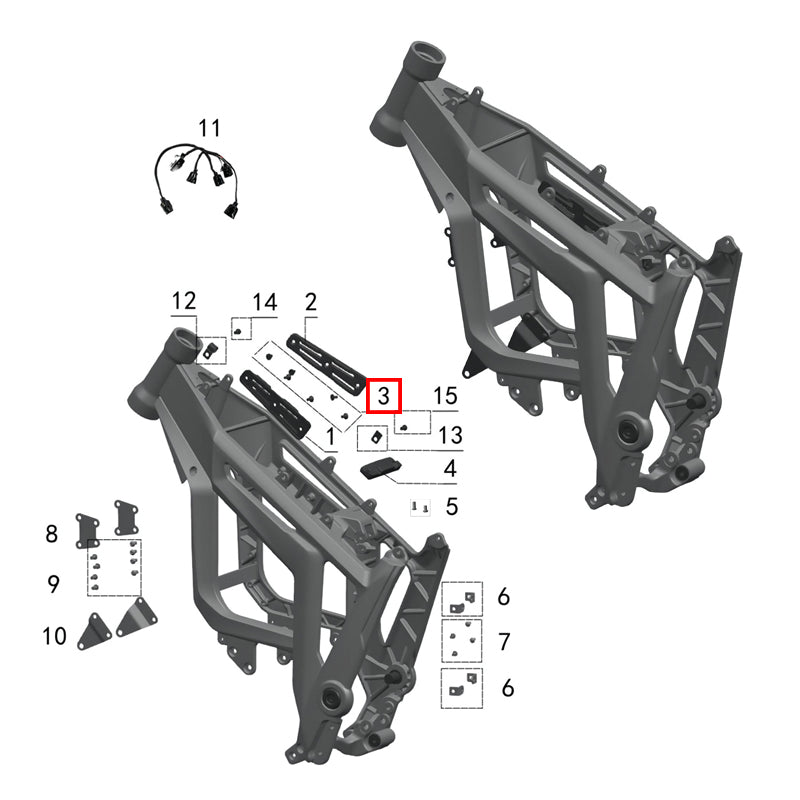 11

12
14
2
3
15
13
1
4
5
8
9
10
6
7
6