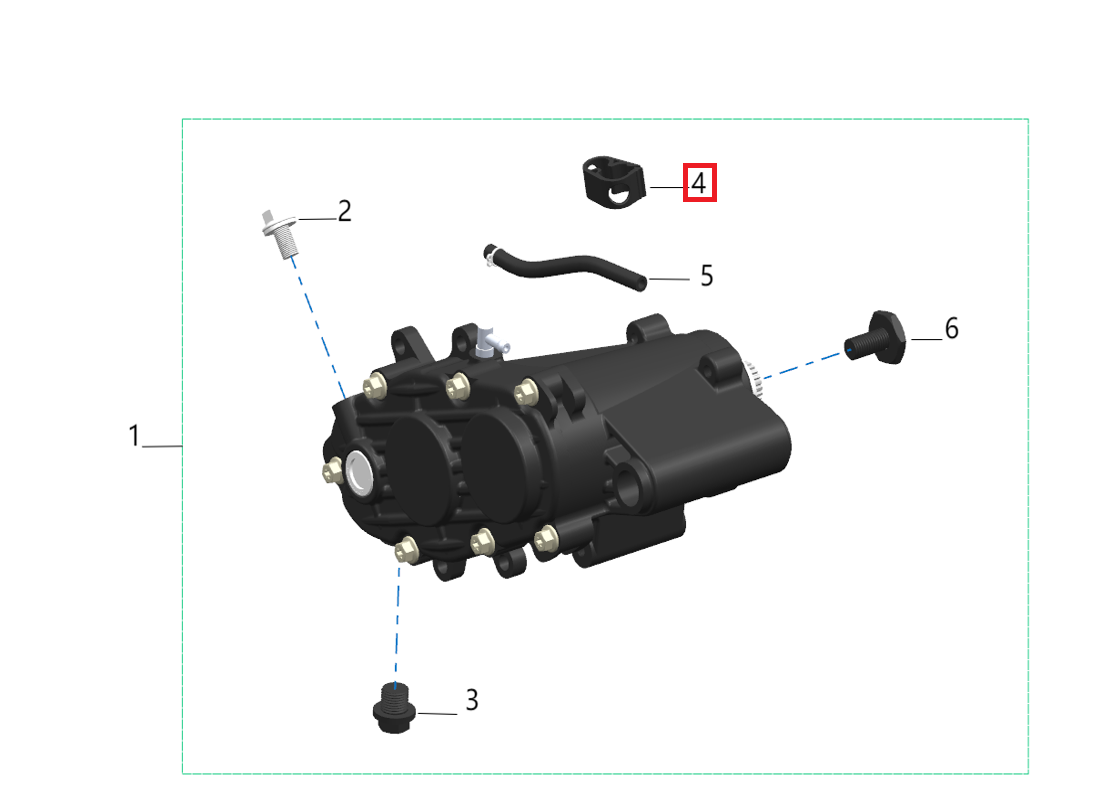 4
2
5
6
1
3